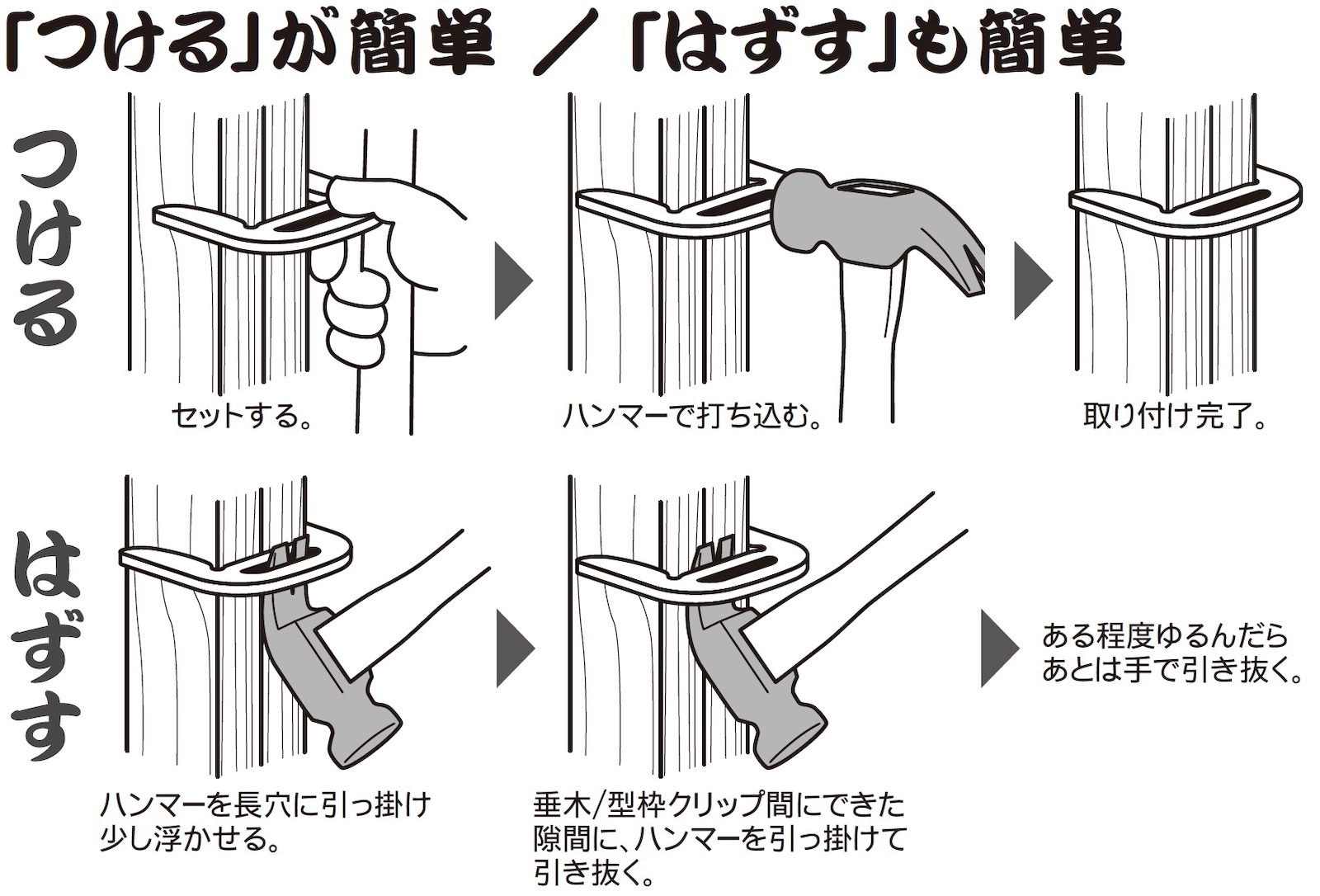 「つける」が簡単 ／ 「はずす」も簡単

つける

セットする。

ハンマーで打ち込む。

取り付け完了。

はずす

ハンマーを長穴に引っ掛け少し浮かせる。

垂木/型枠クリップ間にできた隙間に、ハンマーを引っ掛けて引き抜く。

ある程度ゆるんだらあとは手で引き抜く。